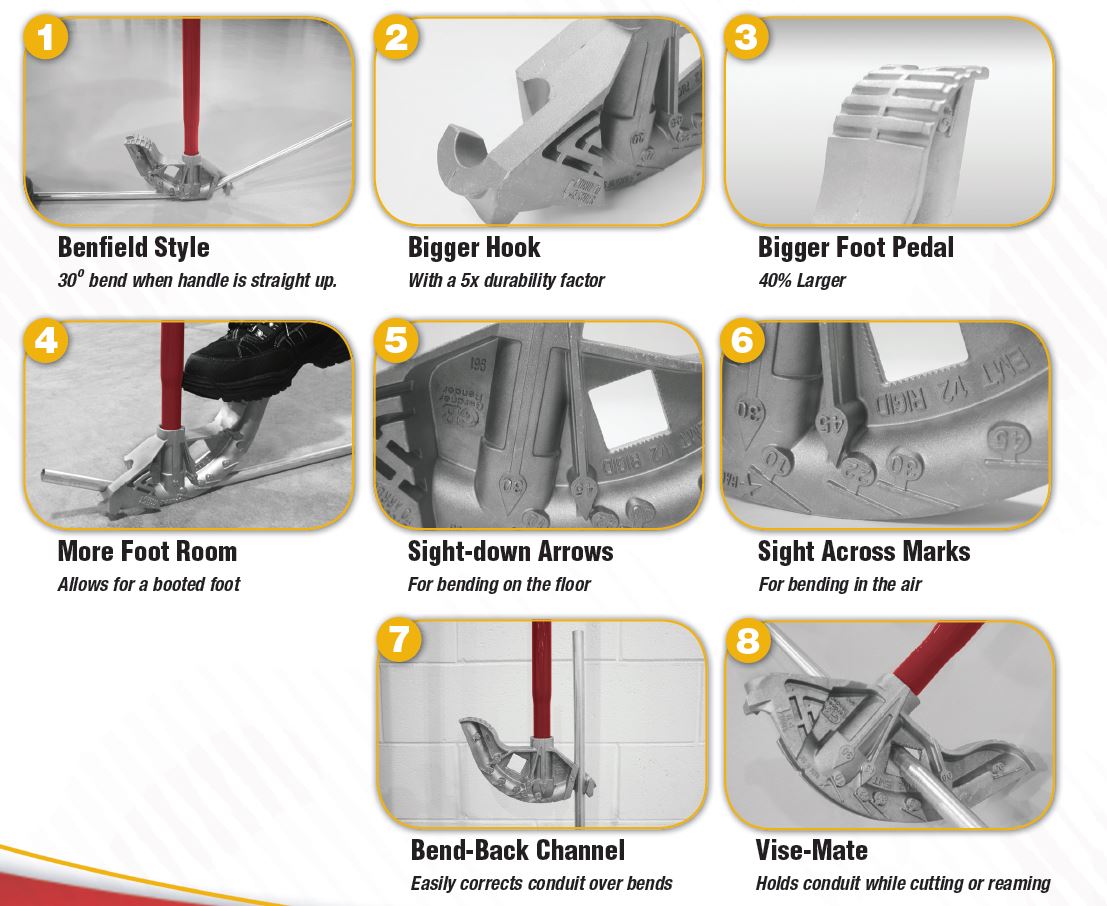 1

Benfield Style
$30^o$ bend when handle is straight up.

2

Bigger Hook
With a 5x durability factor

3

Bigger Foot Pedal
40% Larger

4

More Foot Room
Allows for a booted foot

5

Sight-down Arrows
For bending on the floor

6

Sight Across Marks
For bending in the air

7

Bend-Back Channel
Easily corrects conduit over bends

8

Vise-Mate
Holds conduit while cutting or reaming