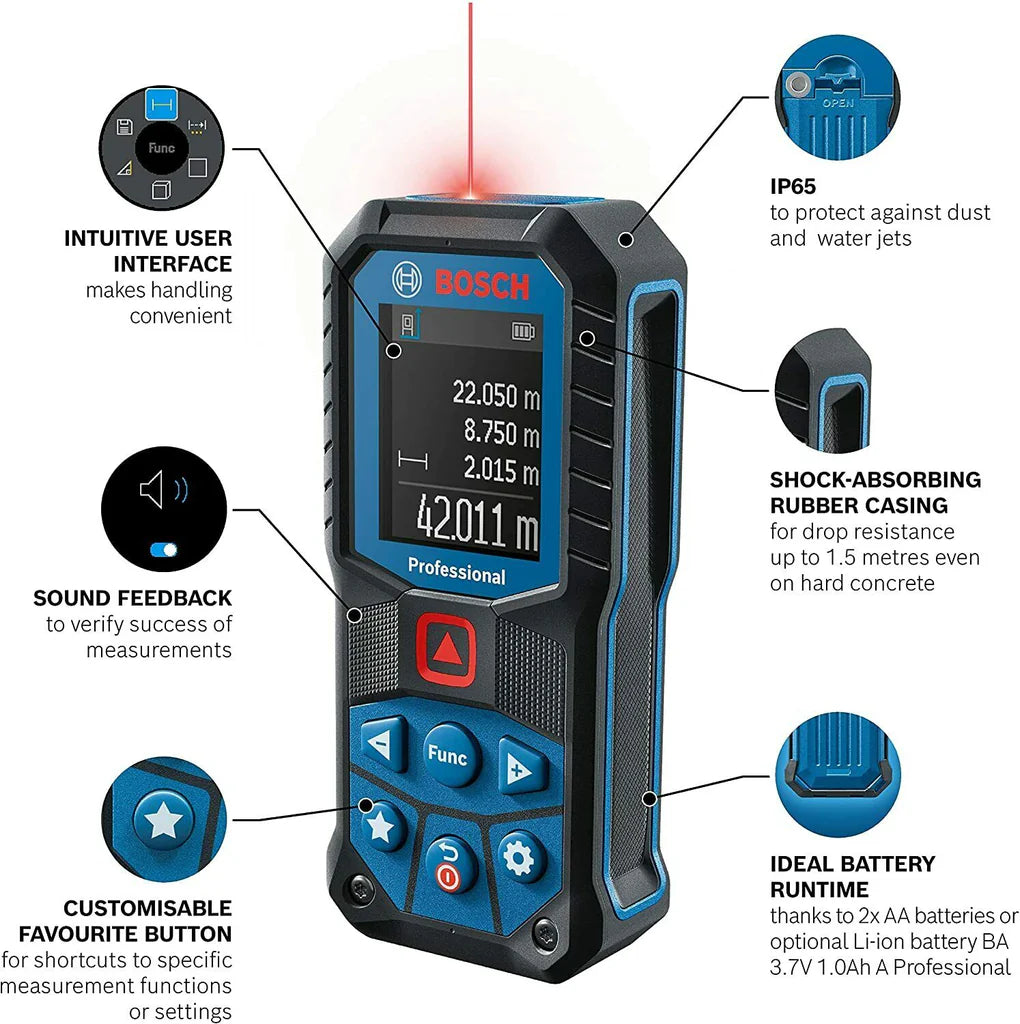 Func

INTUITIVE USER INTERFACE
makes handling convenient

SOUND FEEDBACK
to verify success of measurements

CUSTOMISABLE FAVOURITE BUTTON
for shortcuts to specific measurement functions or settings

BOSCH

22.050 m
8.750 m
2.015 m
42.011 m

Professional

Func

OPEN

IP65
to protect against dust and water jets

SHOCK-ABSORBING RUBBER CASING
for drop resistance up to 1.5 metres even on hard concrete

IDEAL BATTERY RUNTIME
thanks to 2x AA batteries or optional Li-ion battery BA 3.7V 1.0Ah A Professional